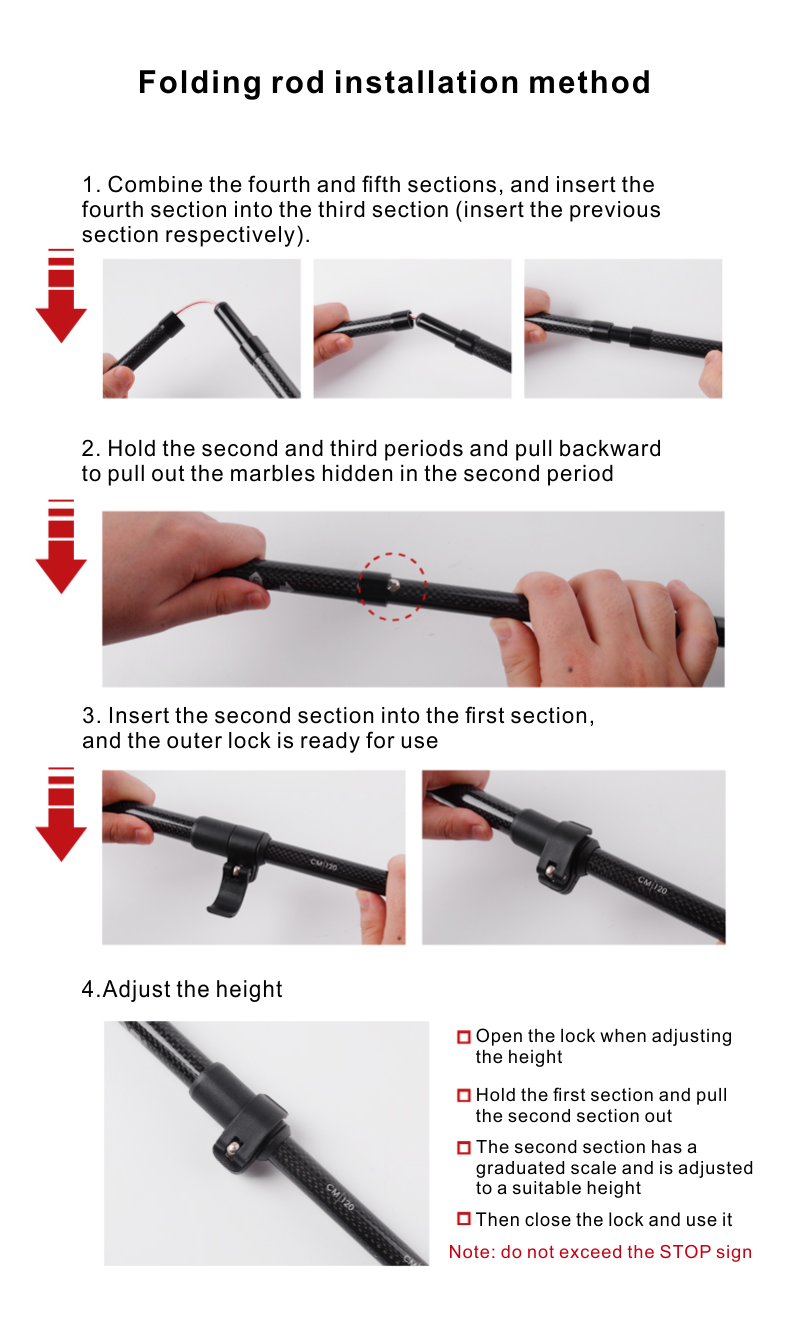 Folding rod installation method

1. Combine the fourth and fifth sections, and insert the fourth section into the third section (insert the previous section respectively).

2. Hold the second and third periods and pull backward to pull out the marbles hidden in the second period

3. Insert the second section into the first section, and the outer lock is ready for use

CM 120

CM 120

4.Adjust the height

CM 120

Open the lock when adjusting the height

Hold the first section and pull the second section out

The second section has a graduated scale and is adjusted to a suitable height

Then close the lock and use it

Note: do not exceed the STOP sign